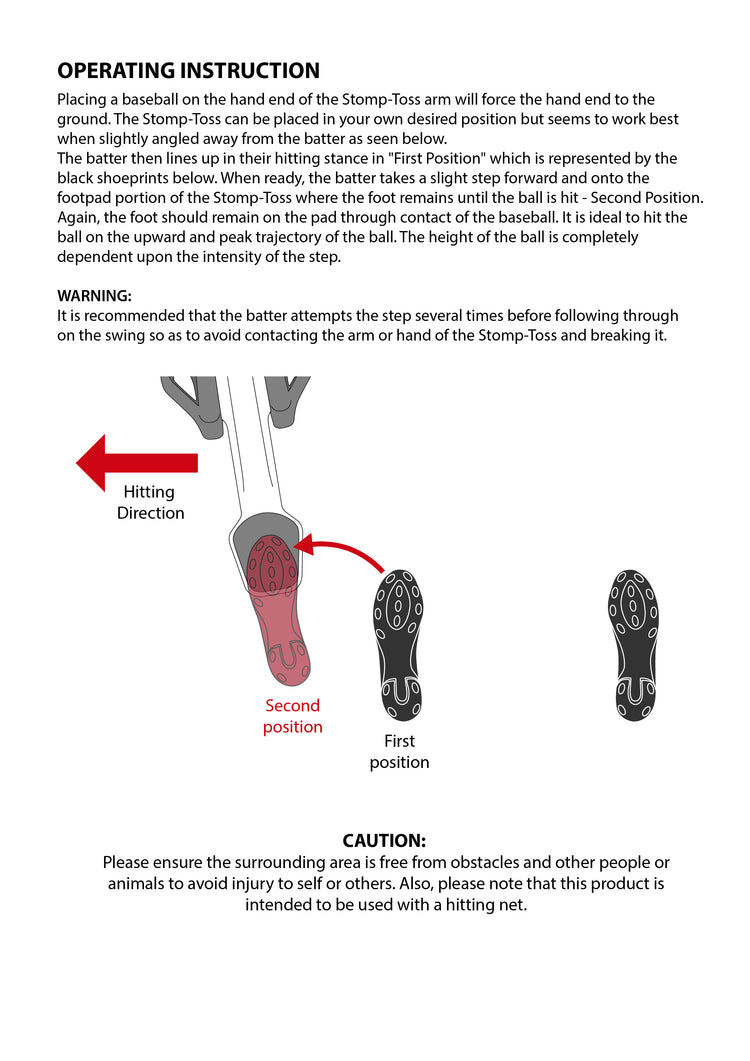 OPERATING INSTRUCTION

Placing a baseball on the hand end of the Stomp-Toss arm will force the hand end to the ground. The Stomp-Toss can be placed in your own desired position but seems to work best when slightly angled away from the batter as seen below.
The batter then lines up in their hitting stance in "First Position" which is represented by the black shoeprints below. When ready, the batter takes a slight step forward and onto the footpad portion of the Stomp-Toss where the foot remains until the ball is hit - Second Position. Again, the foot should remain on the pad through contact of the baseball. It is ideal to hit the ball on the upward and peak trajectory of the ball. The height of the ball is completely dependent upon the intensity of the step.

WARNING:
It is recommended that the batter attempts the step several times before following through on the swing so as to avoid contacting the arm or hand of the Stomp-Toss and breaking it.

Hitting Direction

Second position

First position

CAUTION:
Please ensure the surrounding area is free from obstacles and other people or animals to avoid injury to self or others. Also, please note that this product is intended to be used with a hitting net.